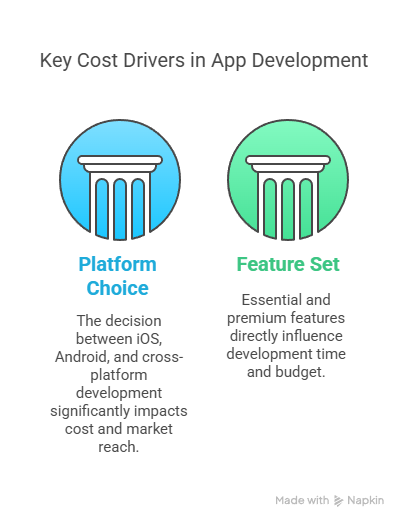 Key Cost Drivers in App Development

Platform Choice

The decision between iOS, Android, and cross-platform development significantly impacts cost and market reach.

Feature Set

Essential and premium features directly influence development time and budget.

Made with Napkin